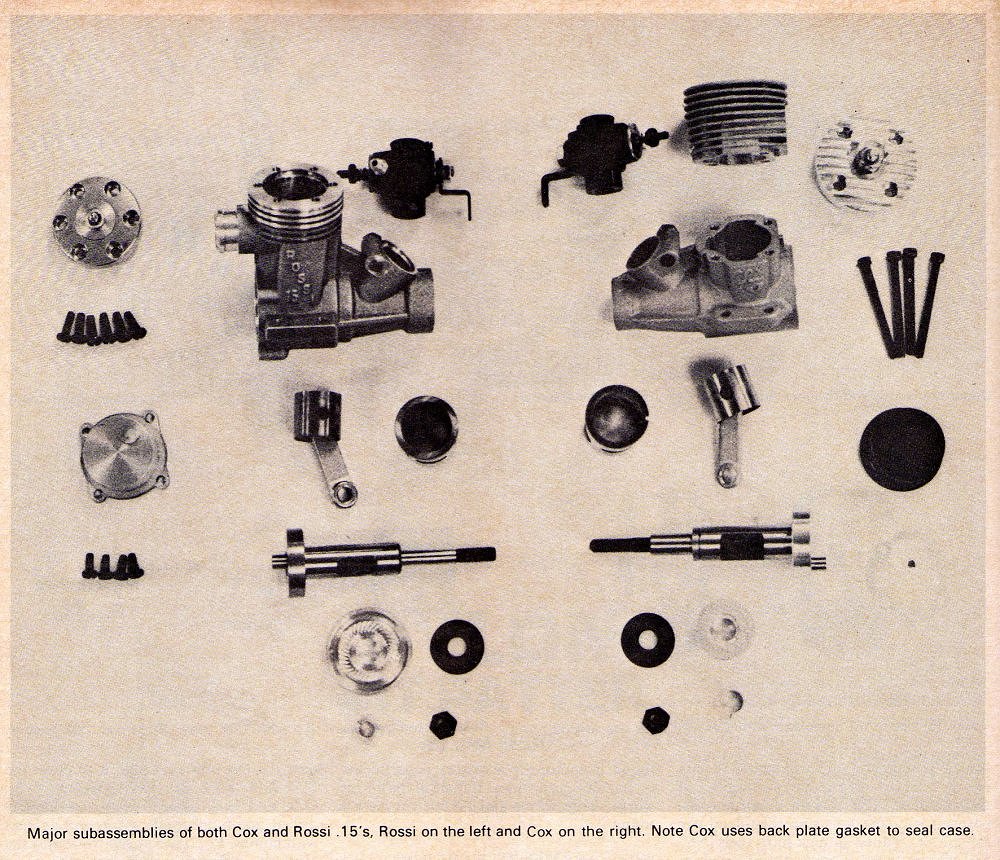 ROSSI

Major subassemblies of both Cox and Rossi .15's, Rossi on the left and Cox on the right. Note Cox uses back plate gasket to seal case.