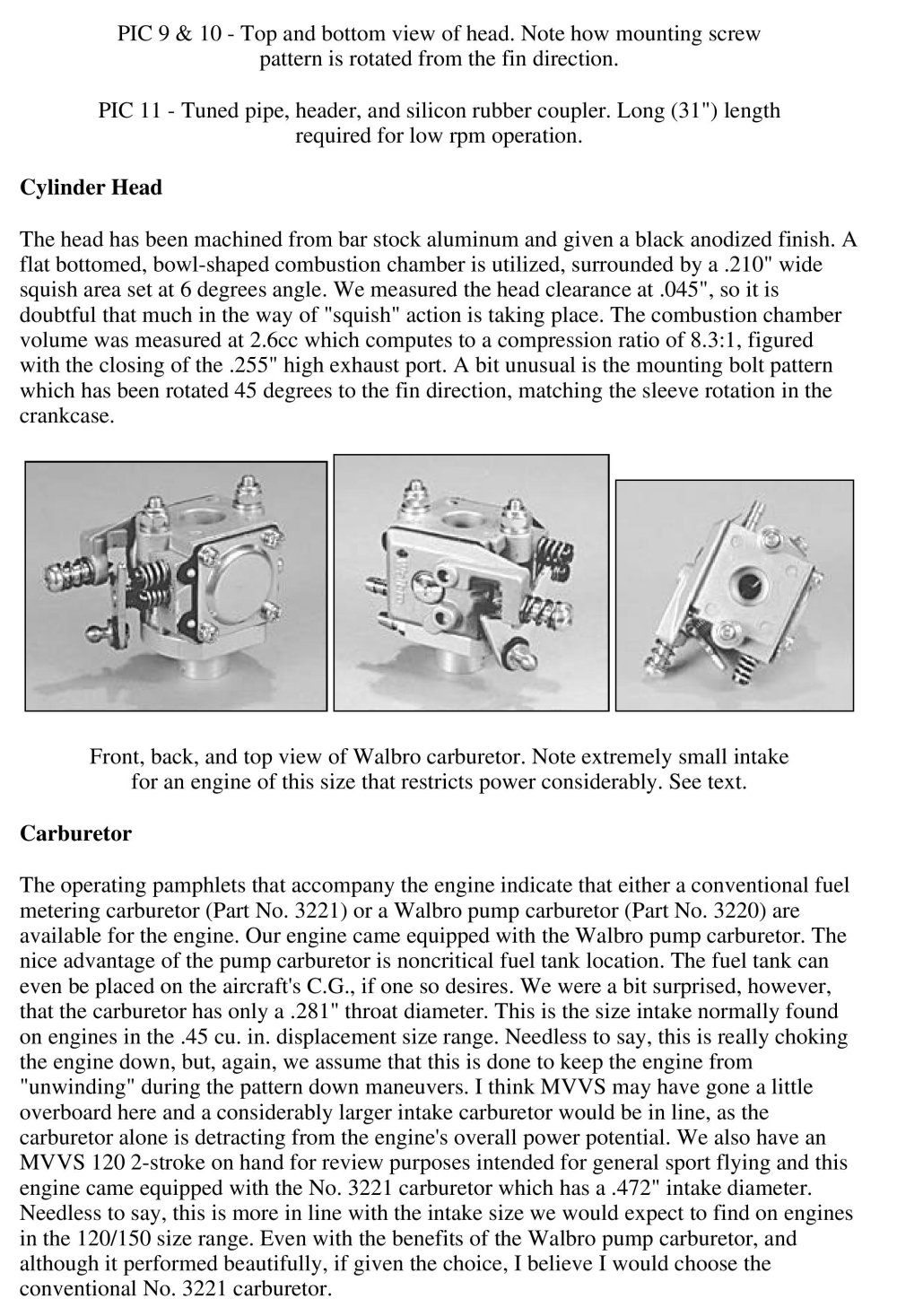 PIC 9 & 10 - Top and bottom view of head. Note how mounting screw pattern is rotated from the fin direction.

PIC 11 - Tuned pipe, header, and silicon rubber coupler. Long (31") length required for low rpm operation.

Cylinder Head

The head has been machined from bar stock aluminum and given a black anodized finish. A flat bottomed, bowl-shaped combustion chamber is utilized, surrounded by a .210" wide squish area set at 6 degrees angle. We measured the head clearance at .045", so it is doubtful that much in the way of "squish" action is taking place. The combustion chamber volume was measured at 2.6cc which computes to a compression ratio of 8.3:1, figured with the closing of the .255" high exhaust port. A bit unusual is the mounting bolt pattern which has been rotated 45 degrees to the fin direction, matching the sleeve rotation in the crankcase.

Front, back, and top view of Walbro carburetor. Note extremely small intake for an engine of this size that restricts power considerably. See text.

Carburetor

The operating pamphlets that accompany the engine indicate that either a conventional fuel metering carburetor (Part No. 3221) or a Walbro pump carburetor (Part No. 3220) are available for the engine. Our engine came equipped with the Walbro pump carburetor. The nice advantage of the pump carburetor is noncritical fuel tank location. The fuel tank can even be placed on the aircraft's C.G., if one so desires. We were a bit surprised, however, that the carburetor has only a .281" throat diameter. This is the size intake normally found on engines in the .45 cu. in. displacement size range. Needless to say, this is really choking the engine down, but, again, we assume that this is done to keep the engine from "unwinding" during the pattern down maneuvers. I think MVVS may have gone a little overboard here and a considerably larger intake carburetor would be in line, as the carburetor alone is detracting from the engine's overall power potential. We also have an MVVS 120 2-stroke on hand for review purposes intended for general sport flying and this engine came equipped with the No. 3221 carburetor which has a .472" intake diameter. Needless to say, this is more in line with the intake size we would expect to find on engines in the 120/150 size range. Even with the benefits of the Walbro pump carburetor, and although it performed beautifully, if given the choice, I believe I would choose the conventional No. 3221 carburetor.